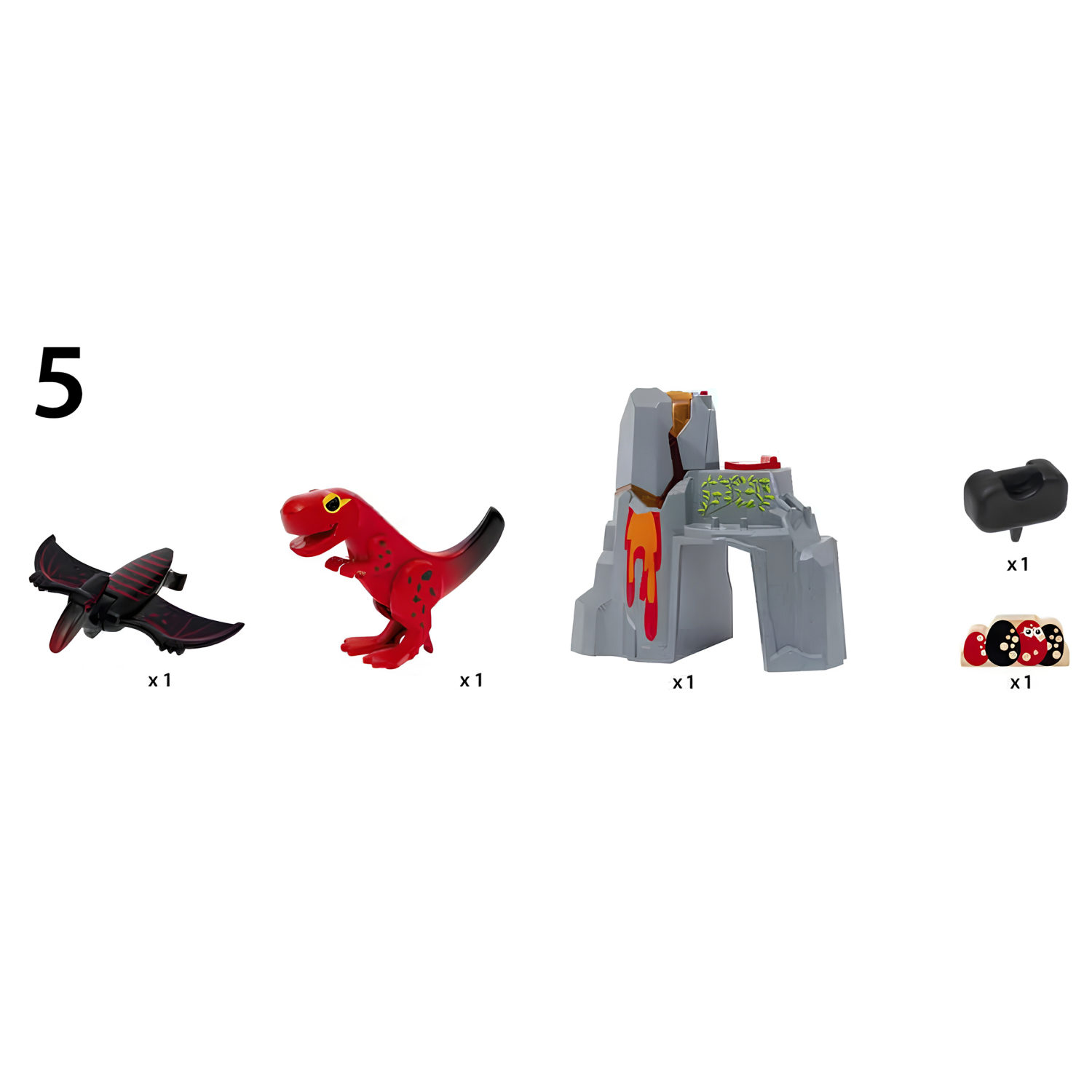 5

x 1

x 1

x 1

x 1

x 1