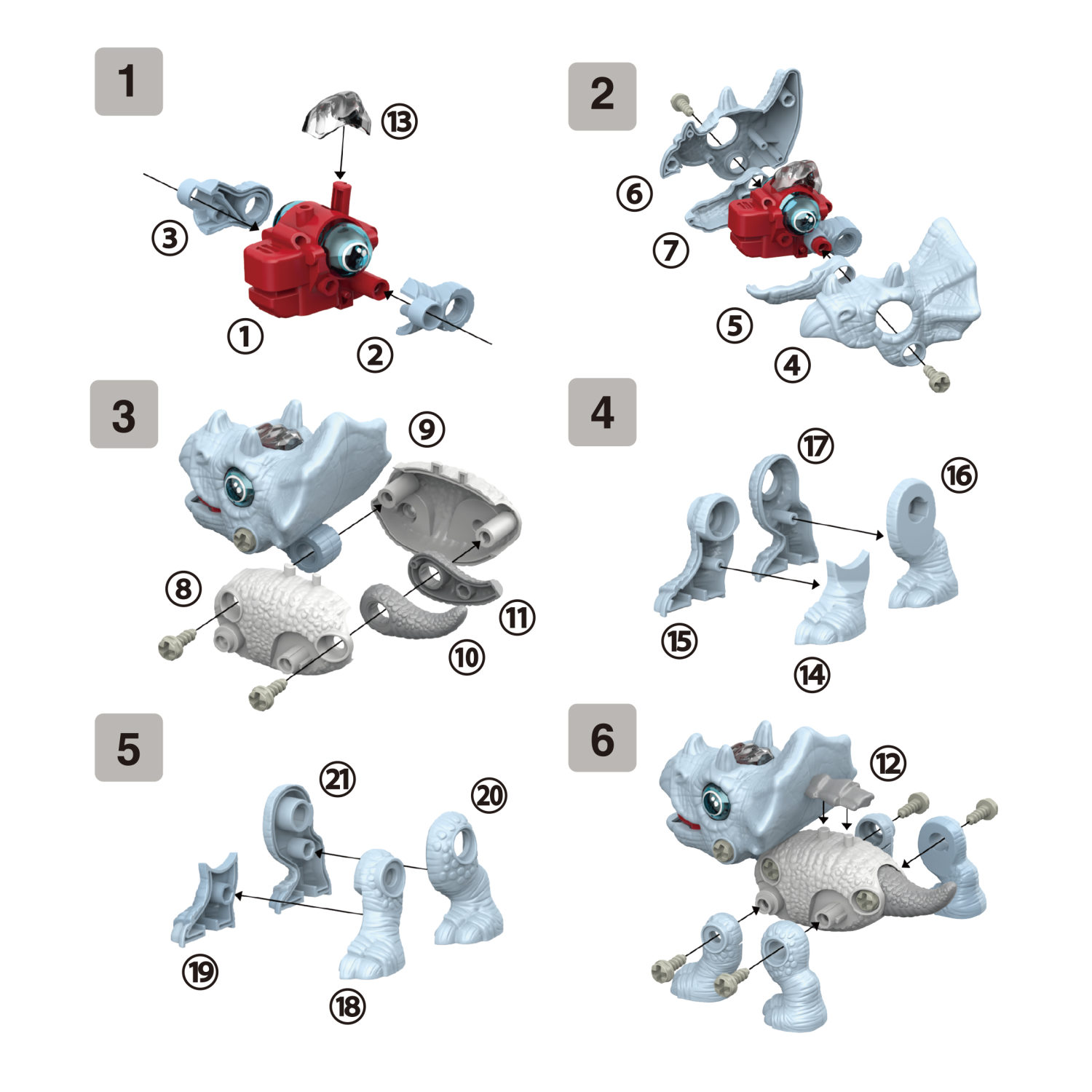 1
⑬
③
①
②

2
⑥
⑦
⑤
④

3
⑨
⑧
⑪
⑩

4
⑰
⑯
⑮
⑭

5
㉑
⑳
⑲
⑱

6
⑫