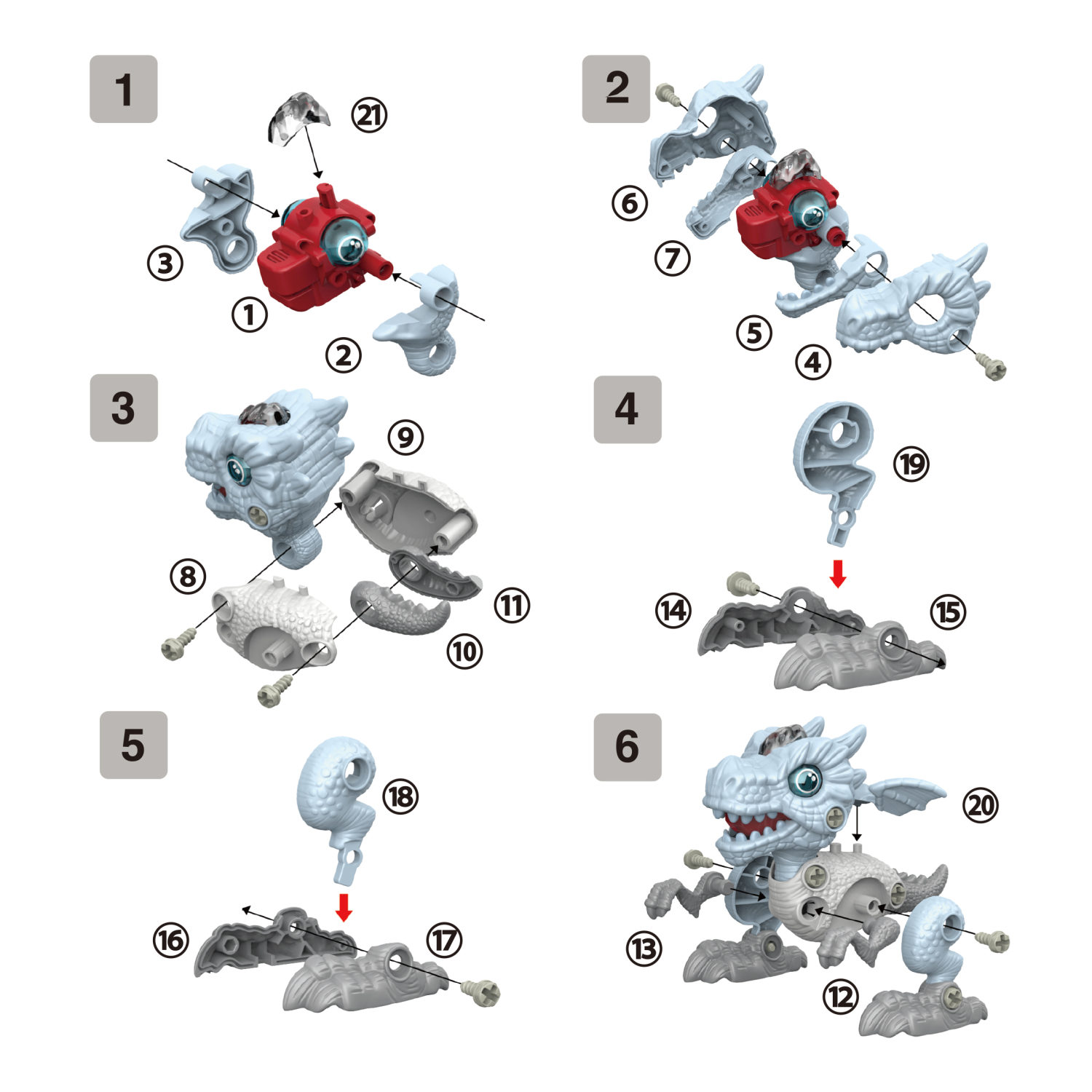 1

㉑

③

①

②

2

⑥

⑦

⑤

④

3

⑨

⑧

⑪

⑩

4

⑲

⑭

⑮

5

⑱

⑯

⑰

6

⑳

⑬

⑫