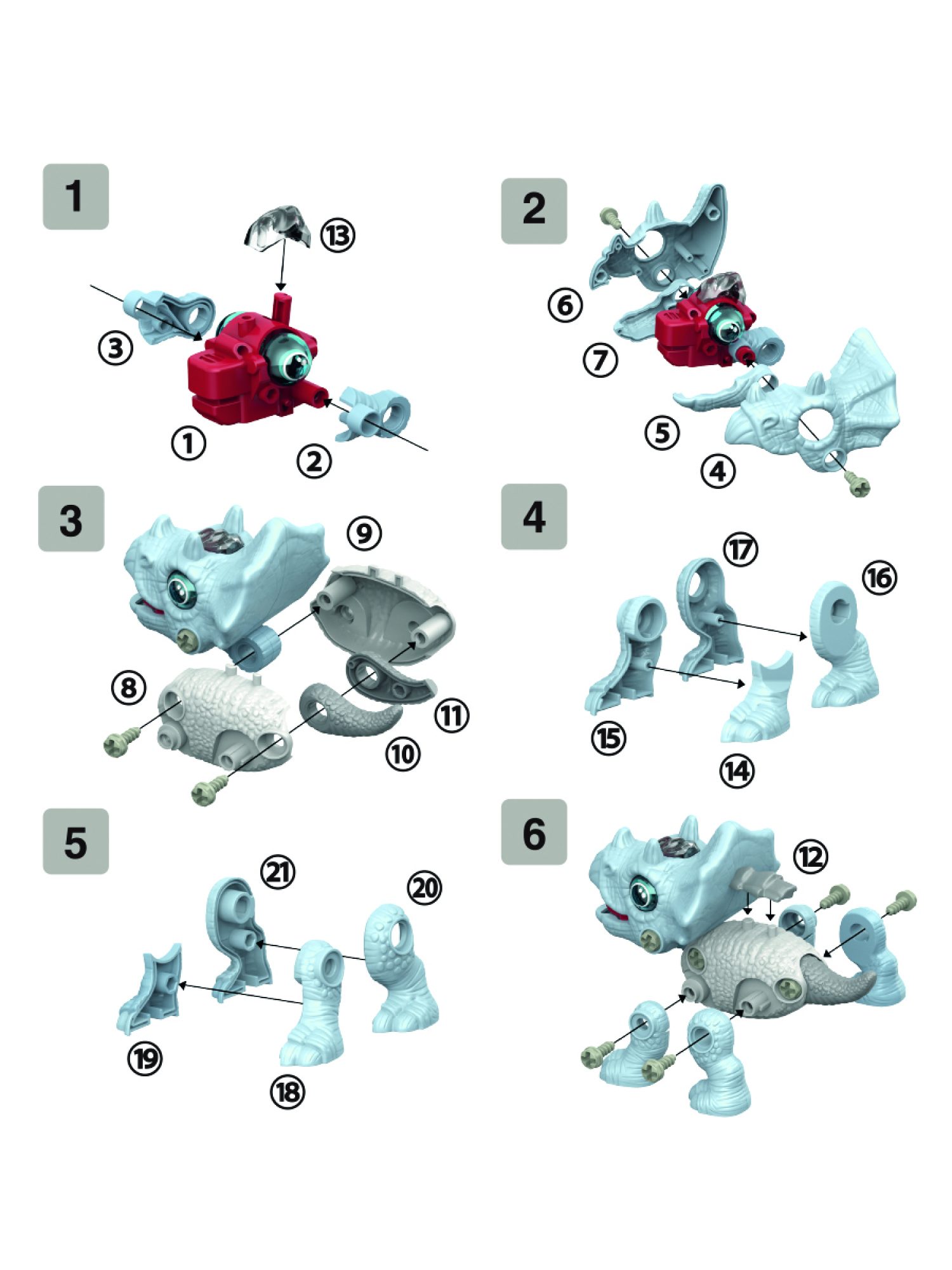 1

13

3

1

2

2

6

7

5

4

3

9

8

11

10

4

17

16

15

14

5

21

20

19

18

6

12