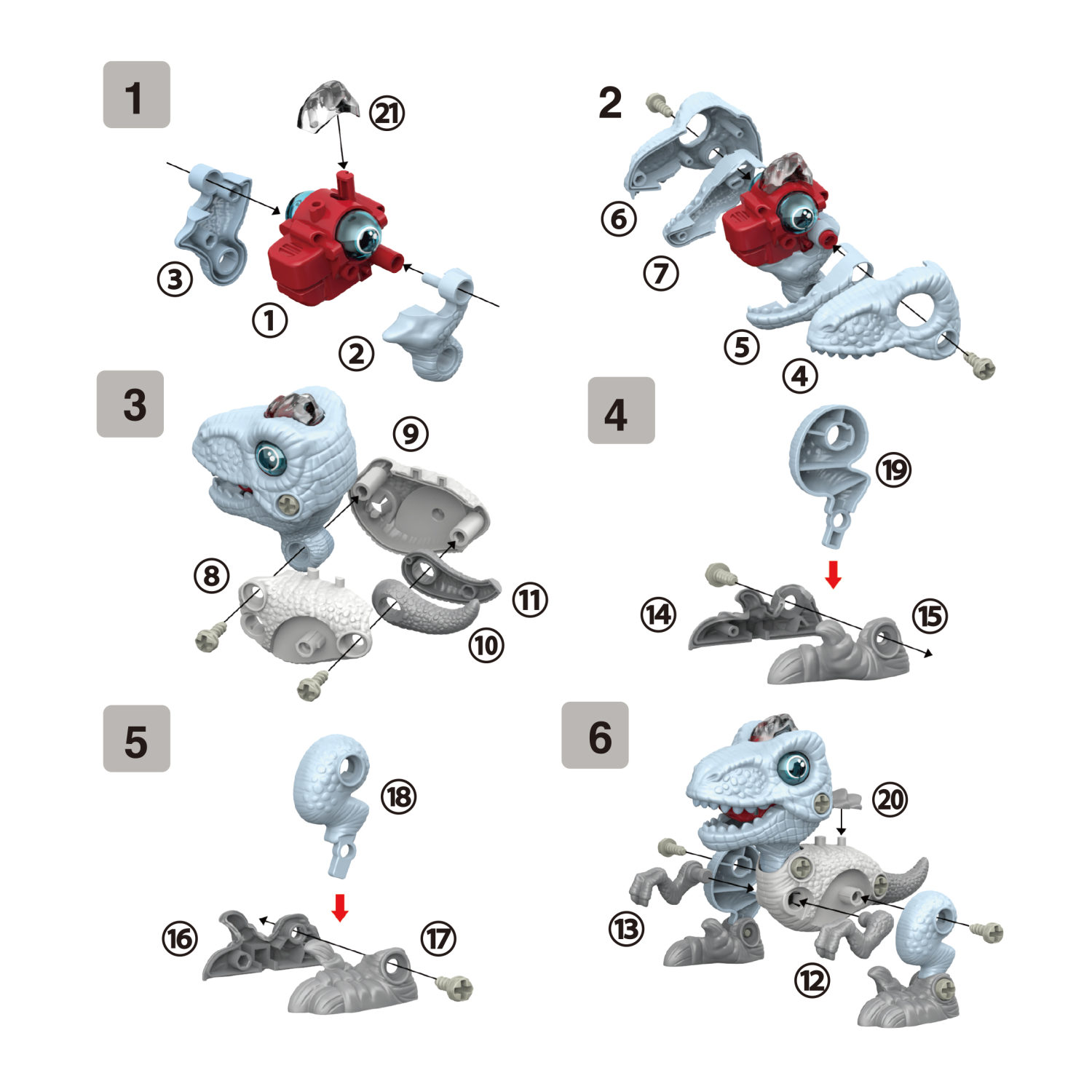 1

21

3

1

2

2

6

7

5

4

3

9

8

11

10

4

19

14

15

5

18

16

17

6

20

13

12