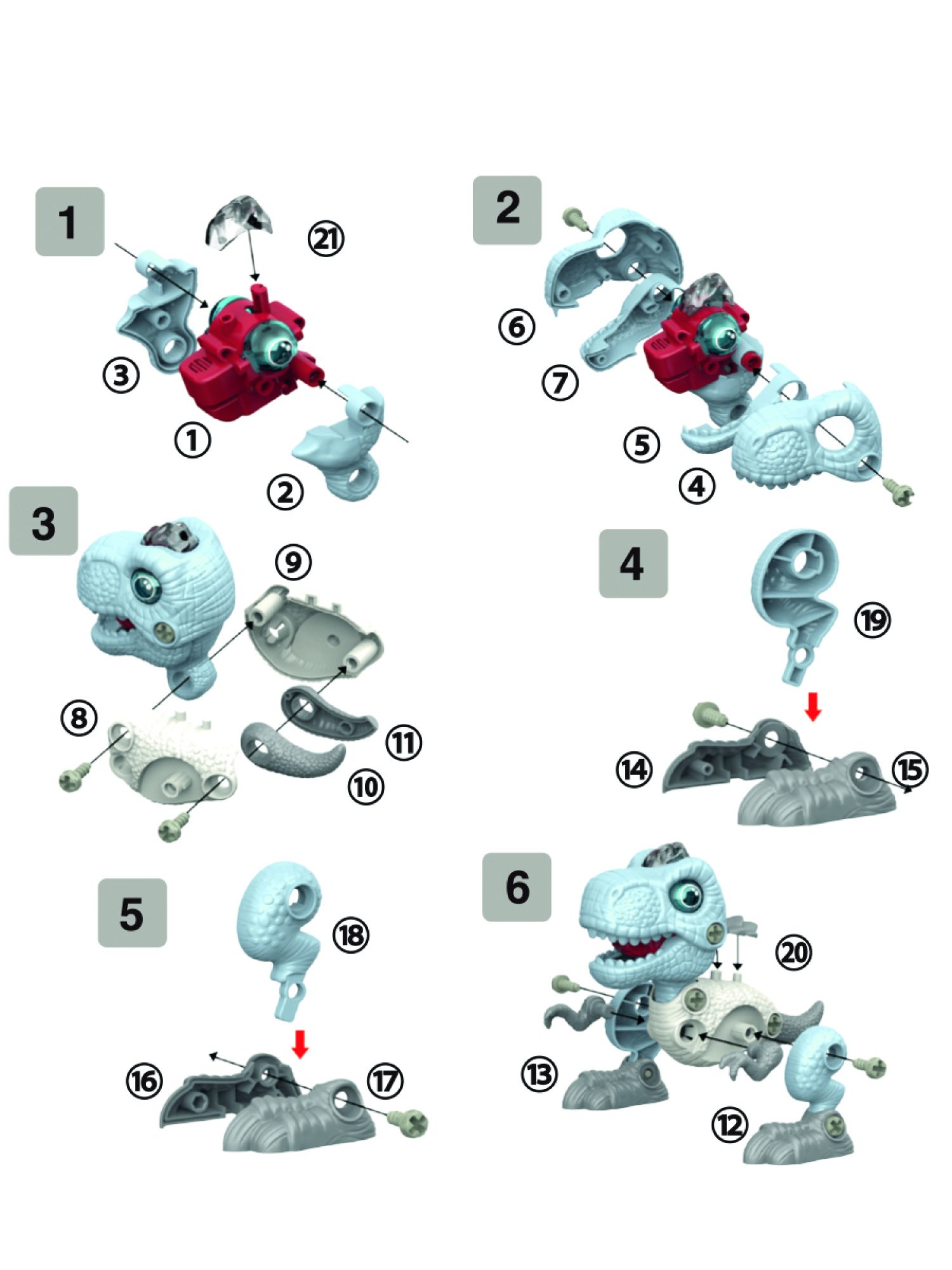 1

21

3

1

2

2

6

7

5

4

3

9

8

11

10

4

19

14

15

5

18

16

17

6

20

13

12