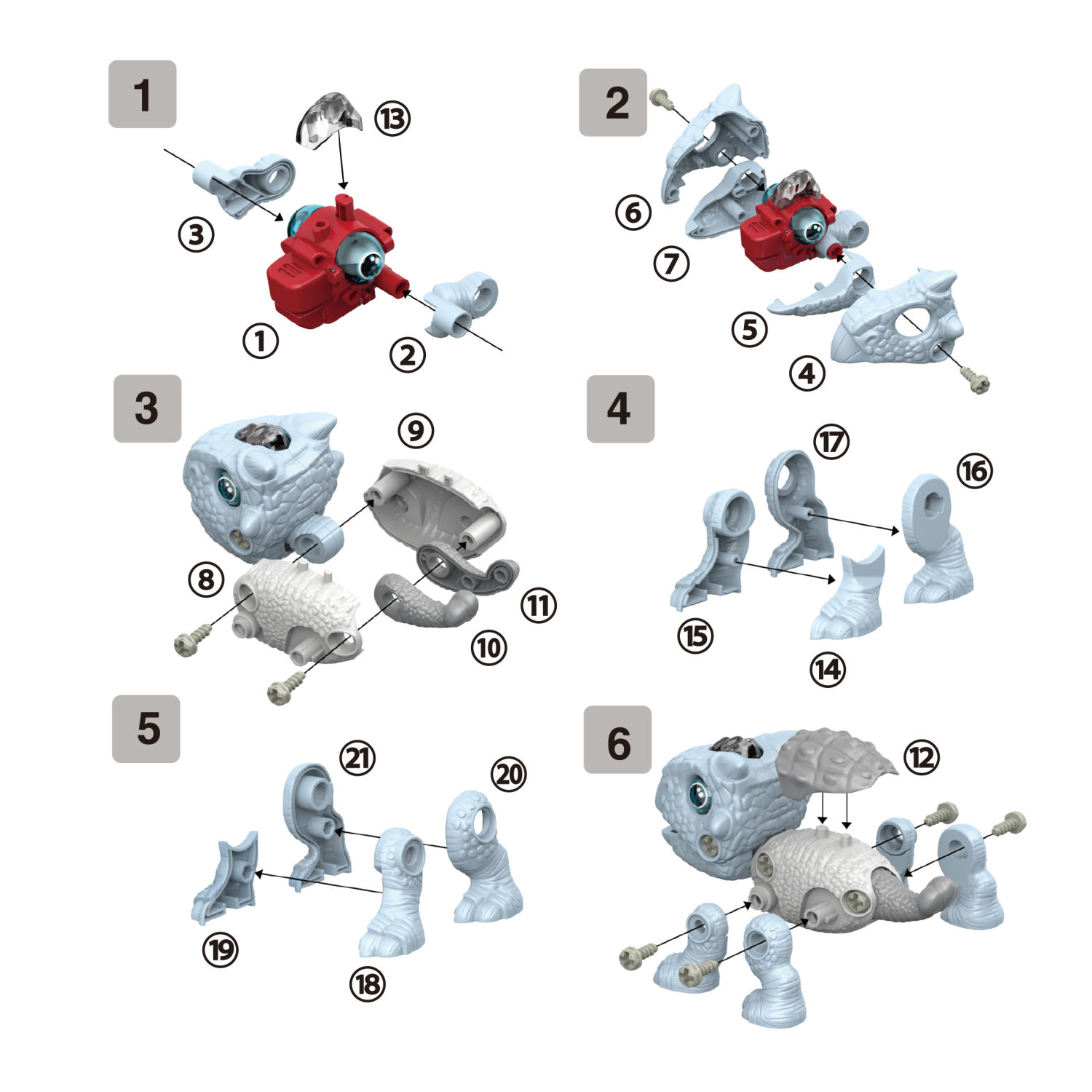 1
⑬
③
①
②

2
⑥
⑦
⑤
④

3
⑨
⑧
⑪
⑩

4
⑰
⑯
⑮
⑭

5
㉑
⑳
⑲
⑱

6
⑫