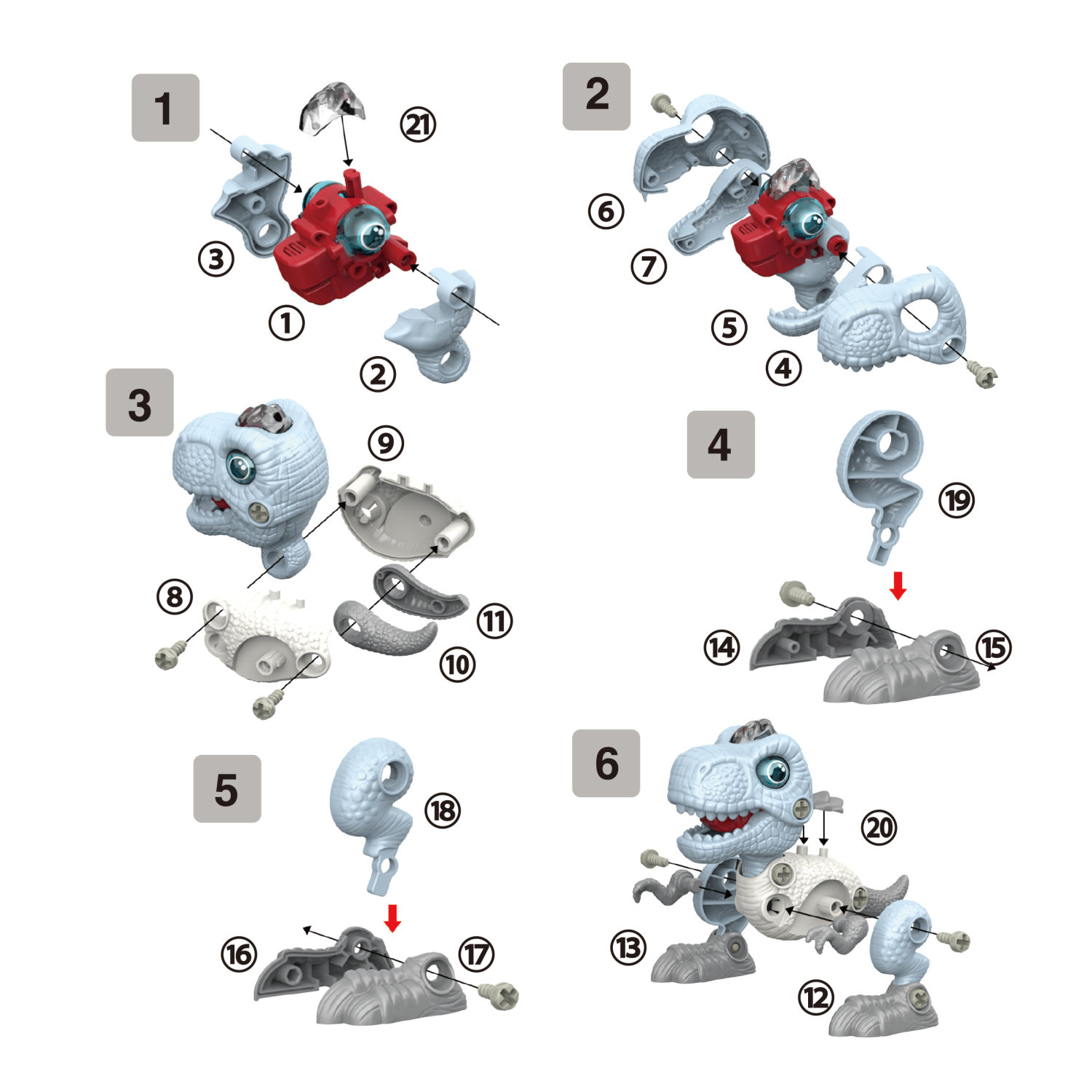 1

21

3

1

2

2

6

7

5

4

3

9

8

11

10

4

19

14

15

5

18

16

17

6

20

13

12