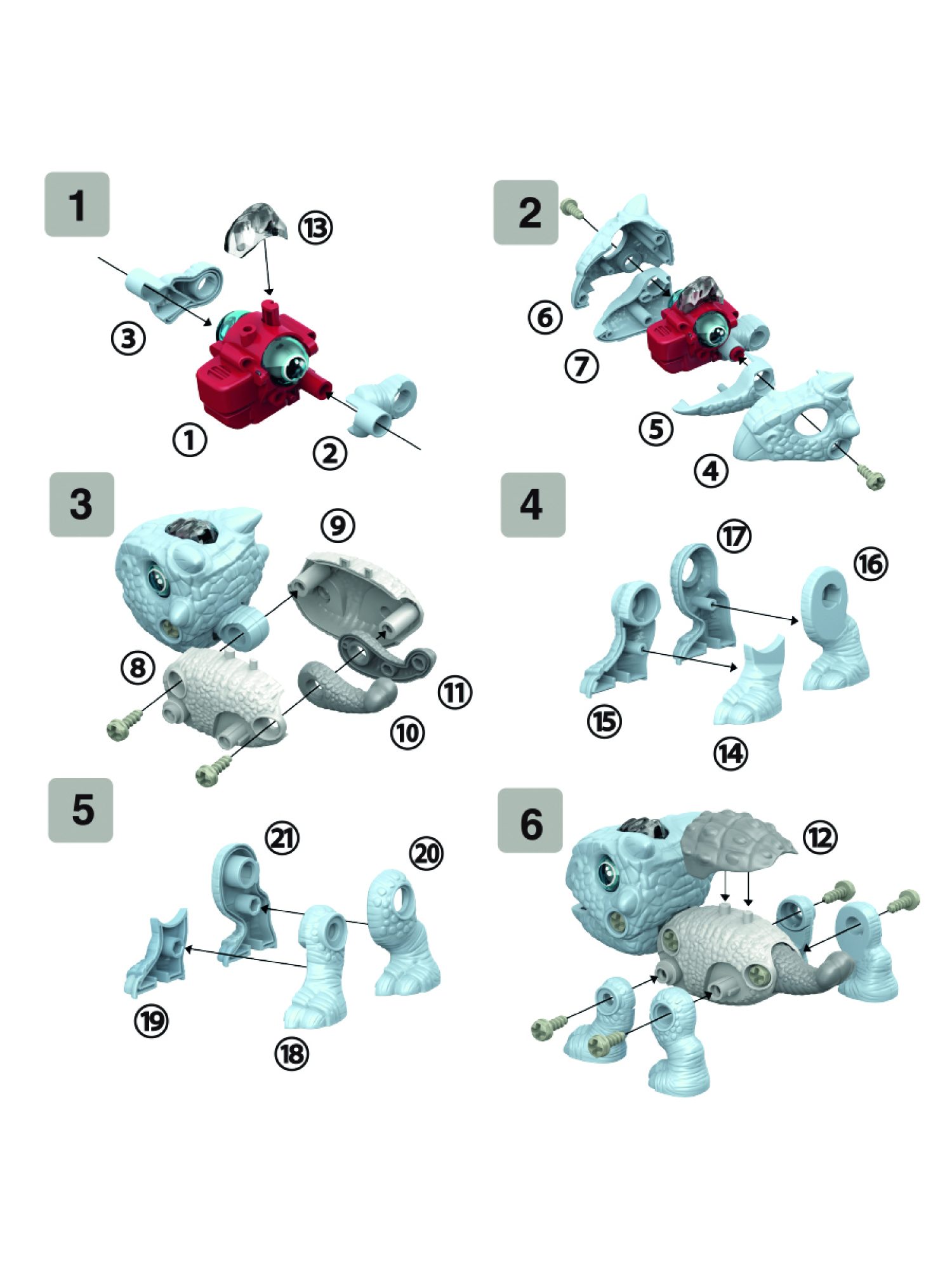 1

13

3

1

2

2

6

7

5

4

3

9

8

11

10

4

17

16

15

14

5

21

20

19

18

6

12