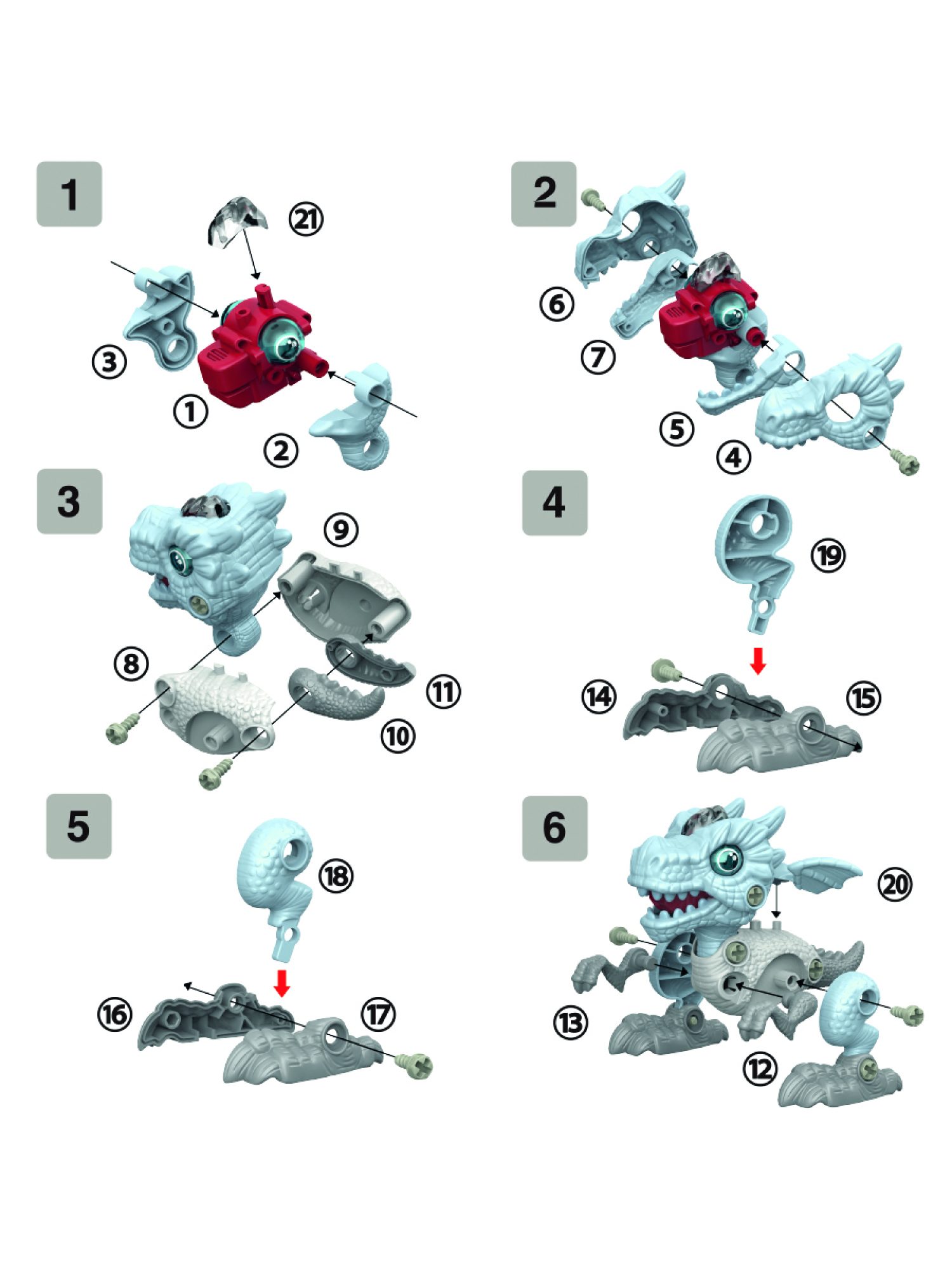 1

21

3

1

2

2

6

7

5

4

3

9

8

11

10

4

19

14

15

5

18

16

17

6

20

13

12