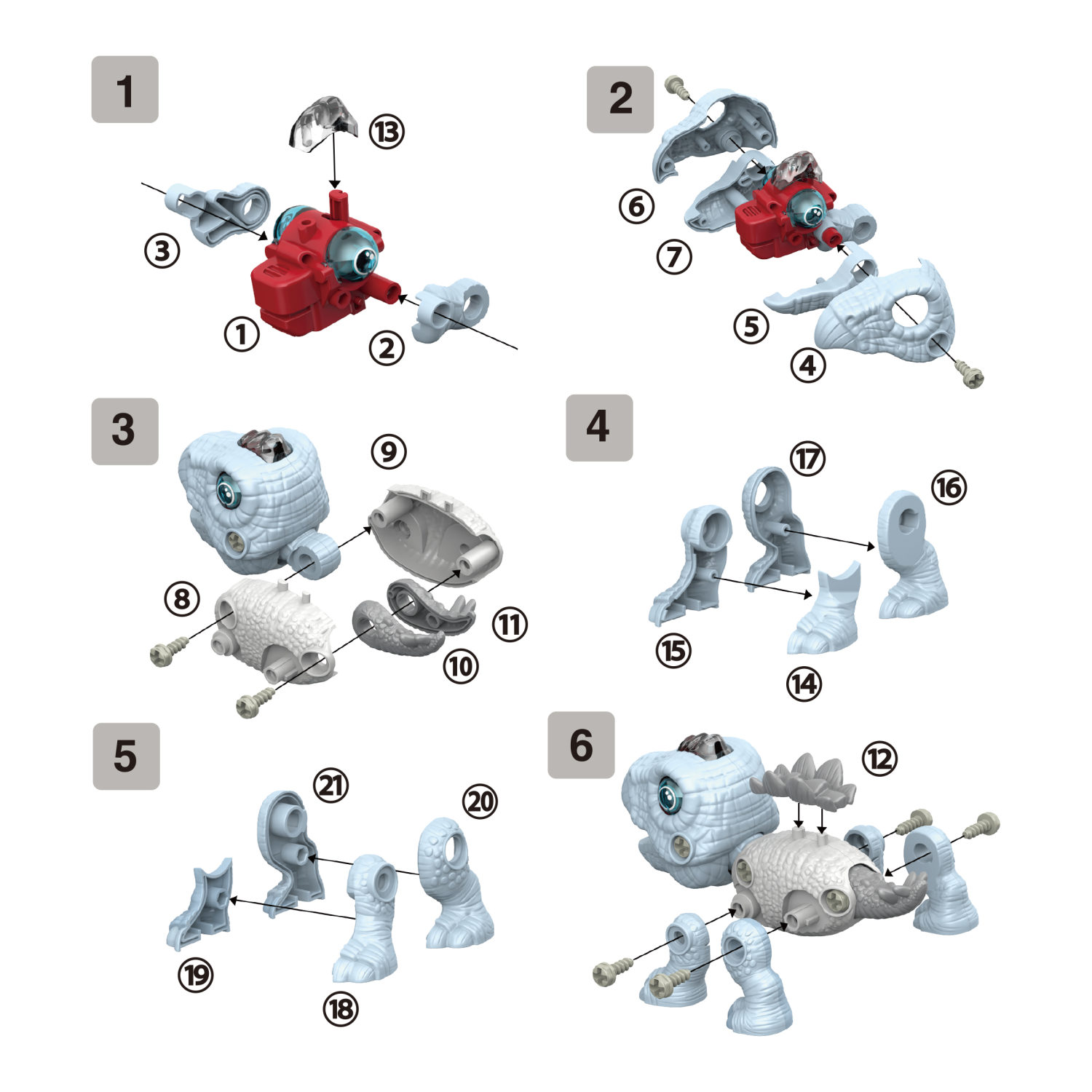 1

⑬

③

①

②

2

⑥

⑦

⑤

④

3

⑨

⑧

⑪

⑩

4

⑰

⑯

⑮

⑭

5

㉑

⑳

⑲

⑱

6

⑫